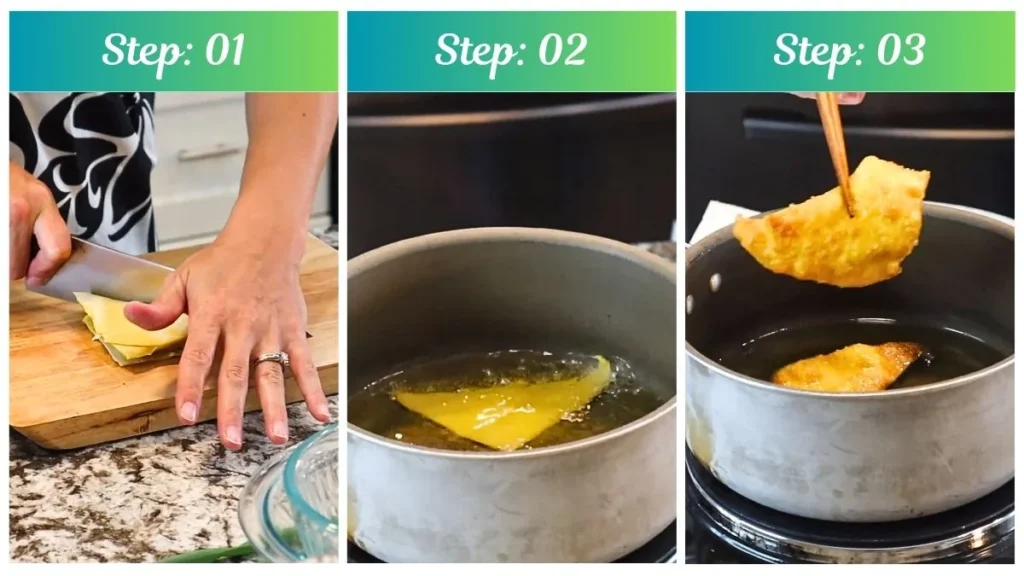 Step: 01

Step: 02

Step: 03