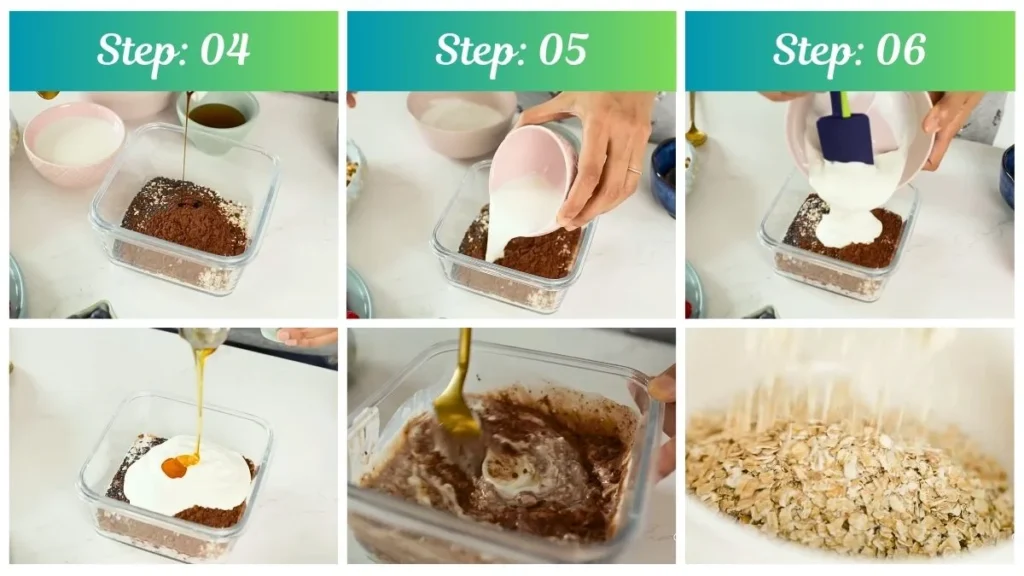 Step: 04

Step: 05

Step: 06