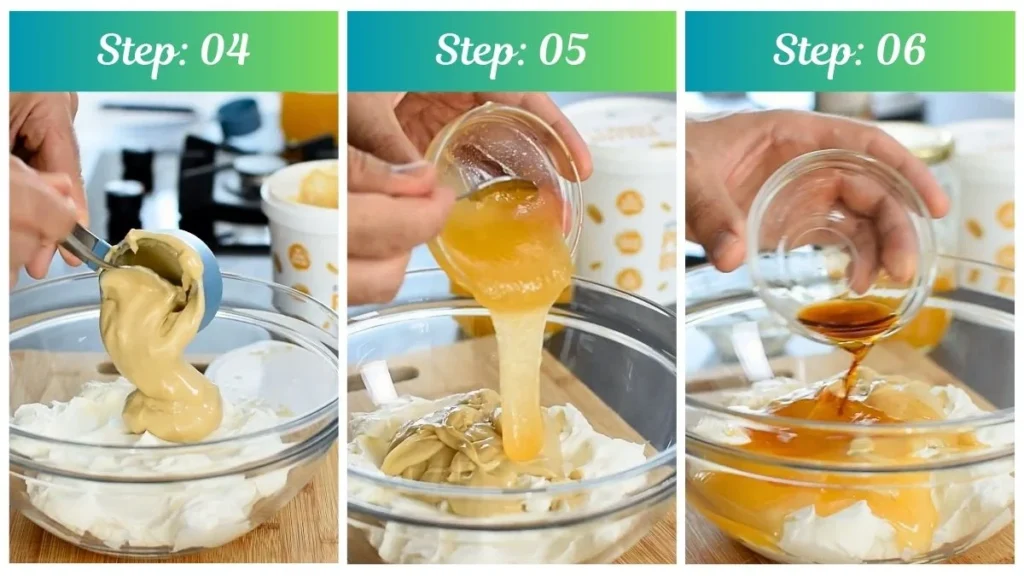 Step: 04

Step: 05

Step: 06